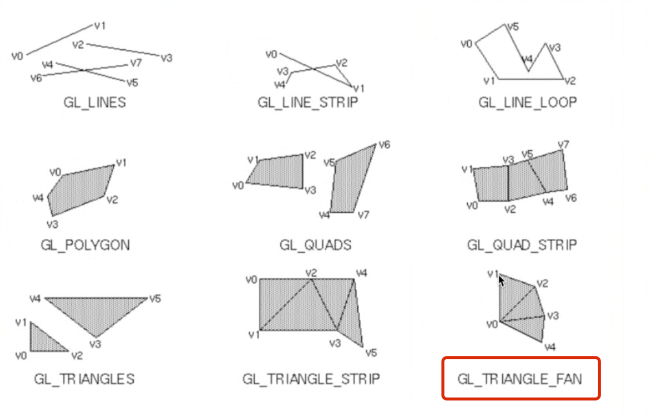 v0 v1 v2 v3 v4 v5 v6 v7
GL_LINES

v0 v1 v2 v3 v4
GL_LINE_STRIP

v0 v1 v2 v3 v4 v5
GL_LINE_LOOP

v0 v1 v2 v3 v4
GL_POLYGON

v0 v1 v2 v3 v4 v5 v6 v7
GL_QUADS

v0 v1 v2 v3 v4 v5 v6 v7
GL_QUAD_STRIP

v0 v1 v2 v3 v4 v5
GL_TRIANGLES

v0 v1 v2 v3 v4 v5
GL_TRIANGLE_STRIP

v0 v1 v2 v3 v4
GL_TRIANGLE_FAN