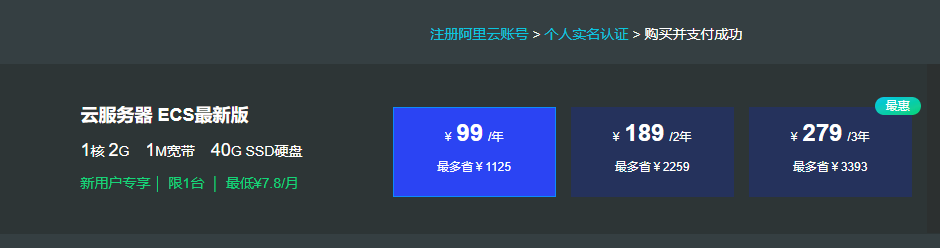 注册阿里云账号 > 个人实名认证 > 购买并支付成功

云服务器 ECS最新版

1核 2G 1M宽带 40G SSD硬盘

新用户专享 | 限1台 | 最低¥7.8/月

¥ 99 /年
最多省 ¥ 1125

¥ 189 /2年
最多省 ¥ 2259

最惠
¥ 279 /3年
最多省 ¥ 3393